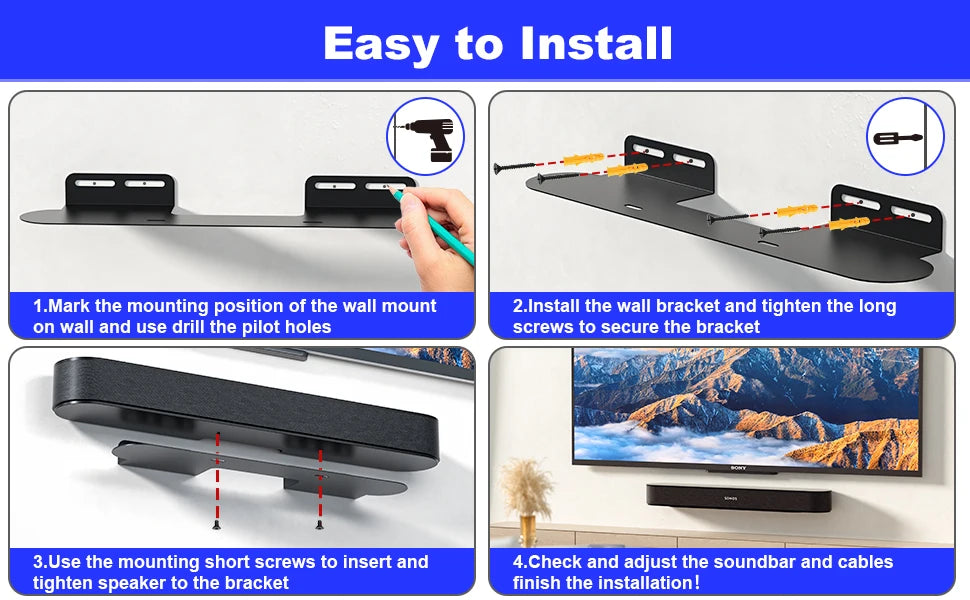 Easy to Install

1.Mark the mounting position of the wall mount on wall and use drill the pilot holes

2.Install the wall bracket and tighten the long screws to secure the bracket

3.Use the mounting short screws to insert and tighten speaker to the bracket

SONY

SONOS

4.Check and adjust the soundbar and cables finish the installation!